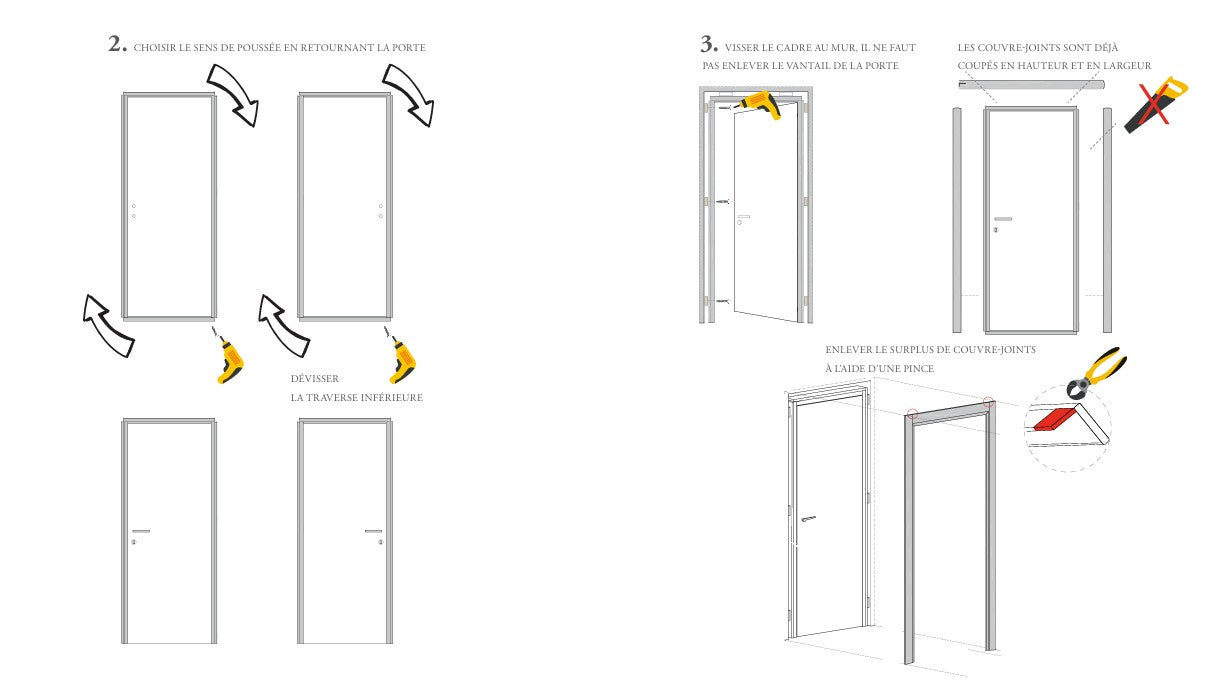 2. CHOISIR LE SENS DE POUSSÉE EN RETOURNANT LA PORTE

DÉVISSER LA TRAVERSE INFÉRIEURE

3. VISSER LE CADRE AU MUR, IL NE FAUT PAS ENLEVER LE VANTAIL DE LA PORTE

LES COUVRE-JOINTS SONT DÉJÀ COUPÉS EN HAUTEUR ET EN LARGEUR

ENLEVER LE SURPLUS DE COUVRE-JOINTS À L'AIDE D'UNE PINCE